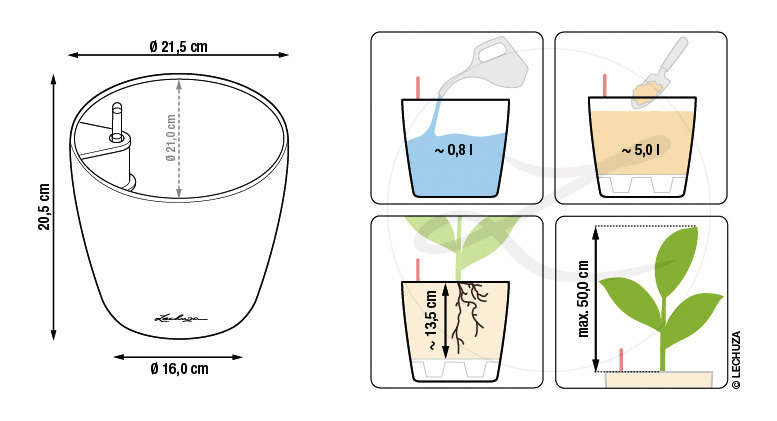 Ø 21,5 cm

20,5 cm

Ø 21,0 cm

Lechuza

Ø 16,0 cm

~ 0,8 l

~ 5,0 l

~ 13,5 cm

max. 50,0 cm

© LECHUZA