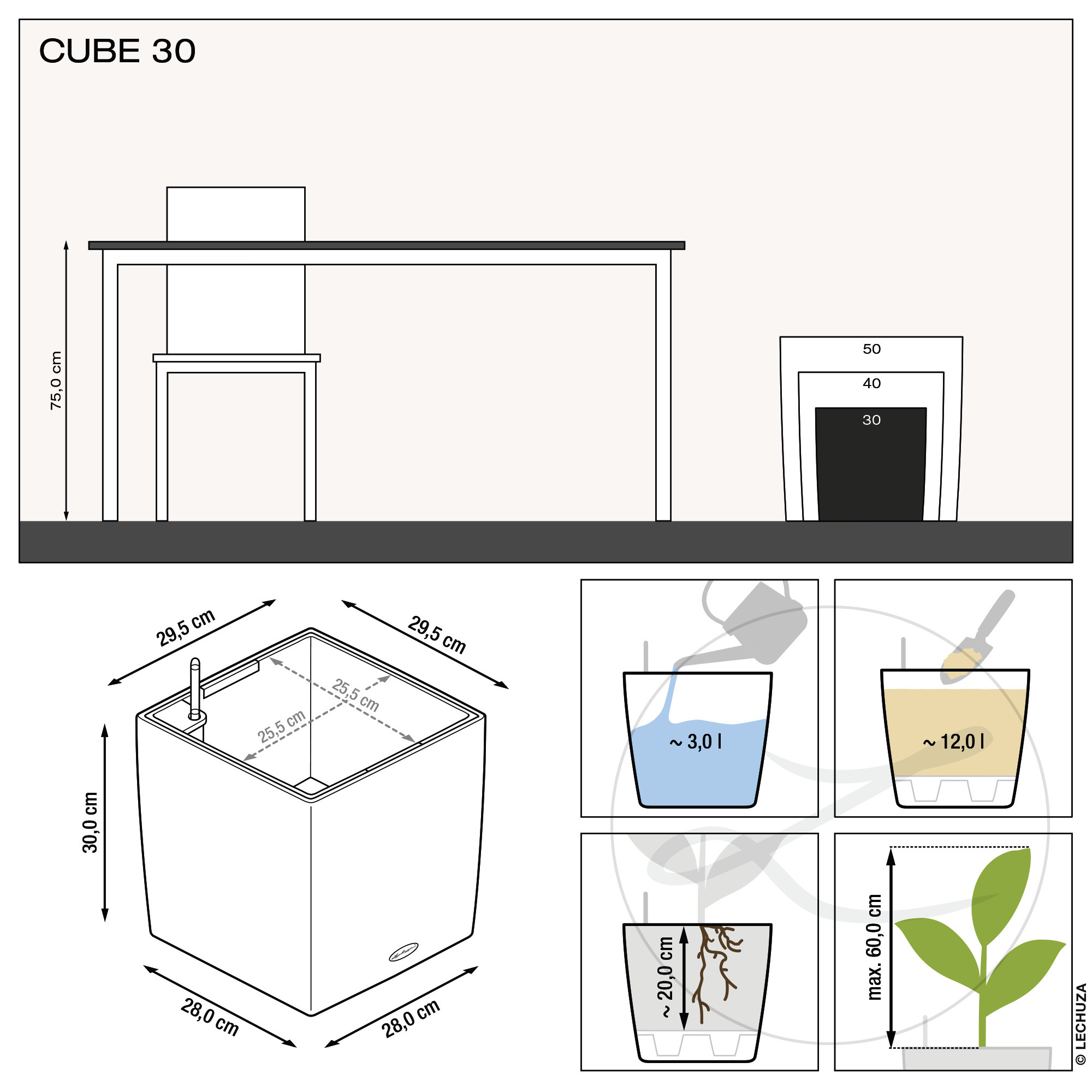 CUBE 30

75,0 cm

50
40
30

29,5 cm
29,5 cm
25,5 cm
25,5 cm
30,0 cm
28,0 cm
28,0 cm

~ 3,0 l

~ 12,0 l

~ 20,0 cm

max. 60,0 cm

© LECHUZA